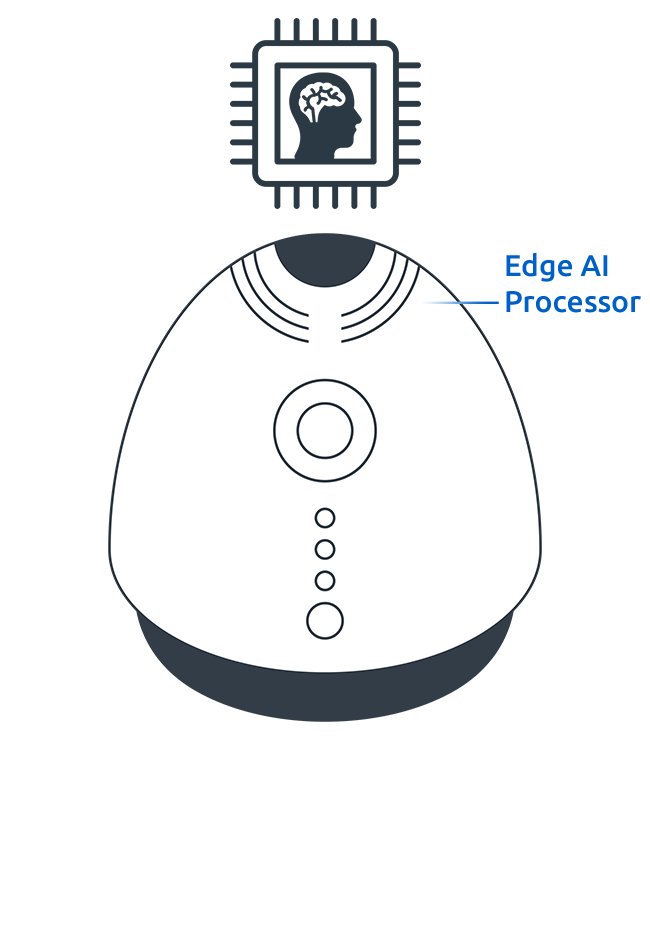 Edge AI Processor